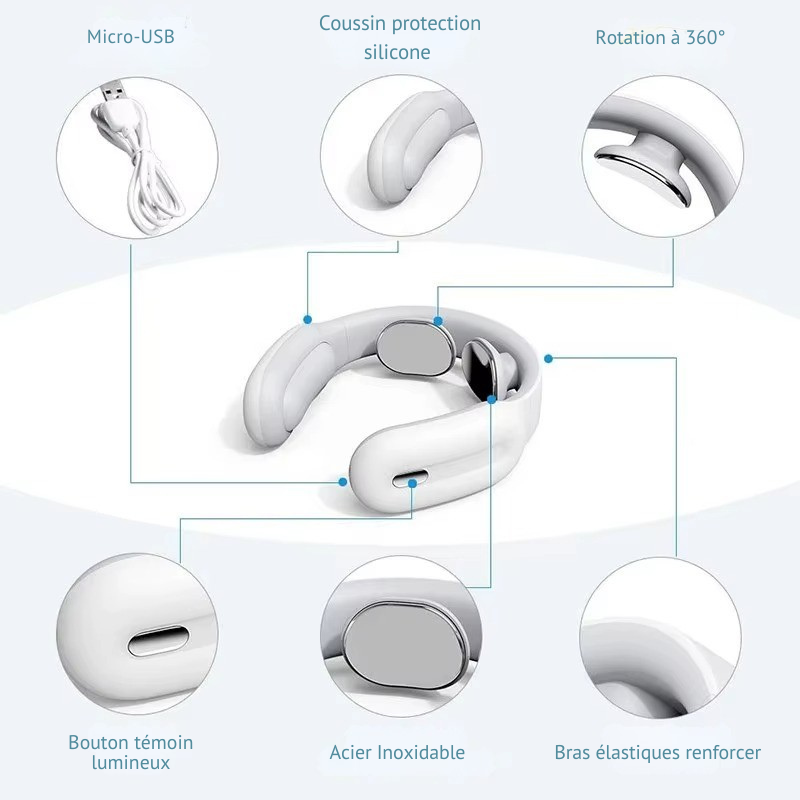 Micro-USB

Coussin protection silicone

Rotation à 360°

Bouton témoin lumineux

Acier Inoxidable

Bras élastiques renforcer